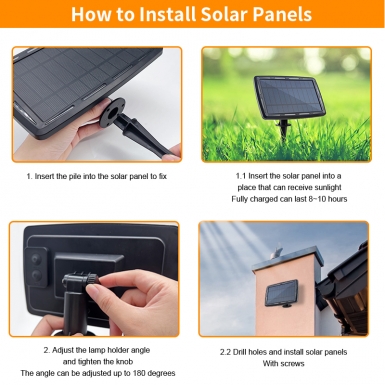 How to Install Solar Panels

1. Insert the pile into the solar panel to fix

1.1 Insert the solar panel into a place that can receive sunlight
Fully charged can last 8~10 hours

2. Adjust the lamp holder angle and tighten the knob
The angle can be adjusted up to 180 degrees

2.2 Drill holes and install solar panels
With screws